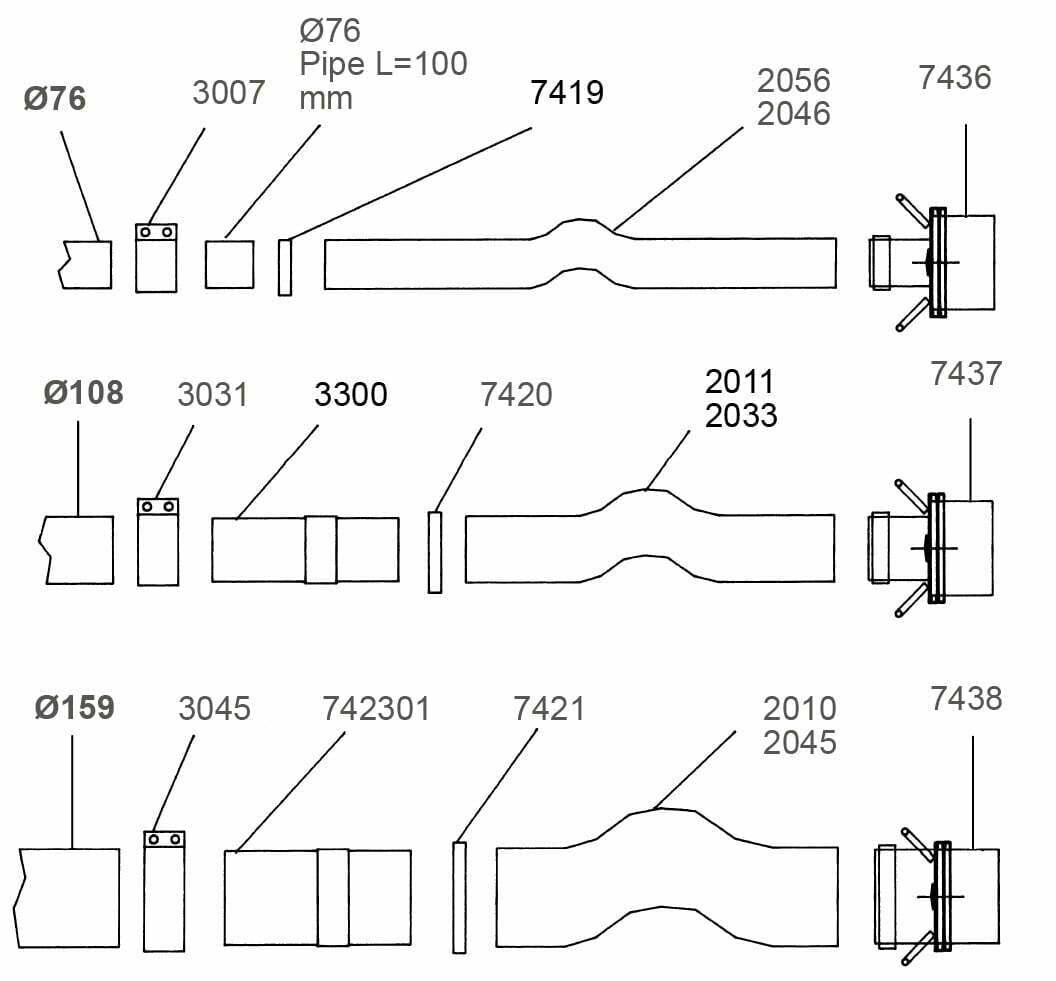 Ø76
3007
Ø76
Pipe L=100
mm
7419
2056
2046
7436

Ø108
3031
3300
7420
2011
2033
7437

Ø159
3045
742301
7421
2010
2045
7438