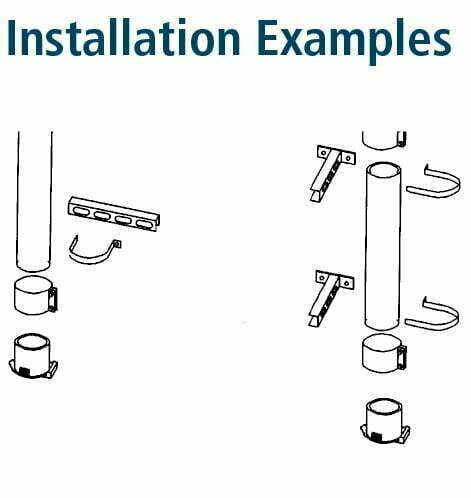 Installation Examples